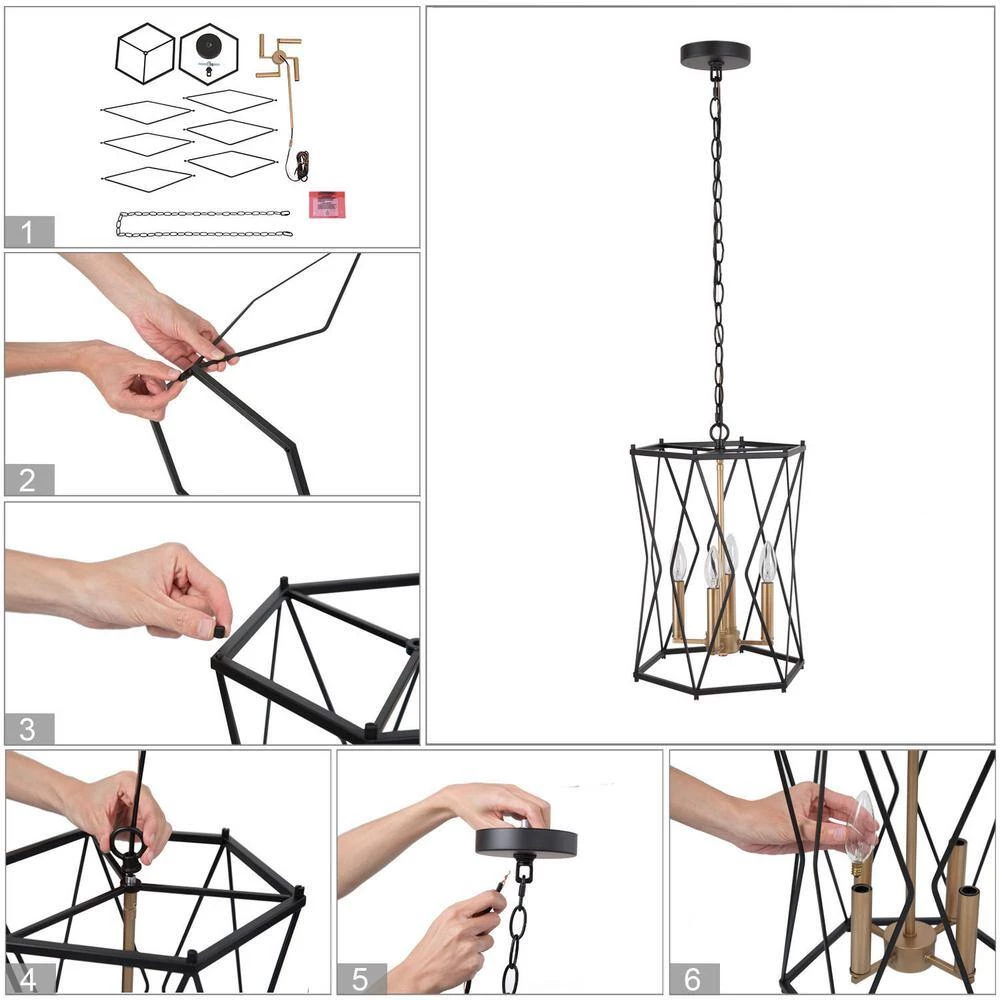 1

2

3

4

5

6