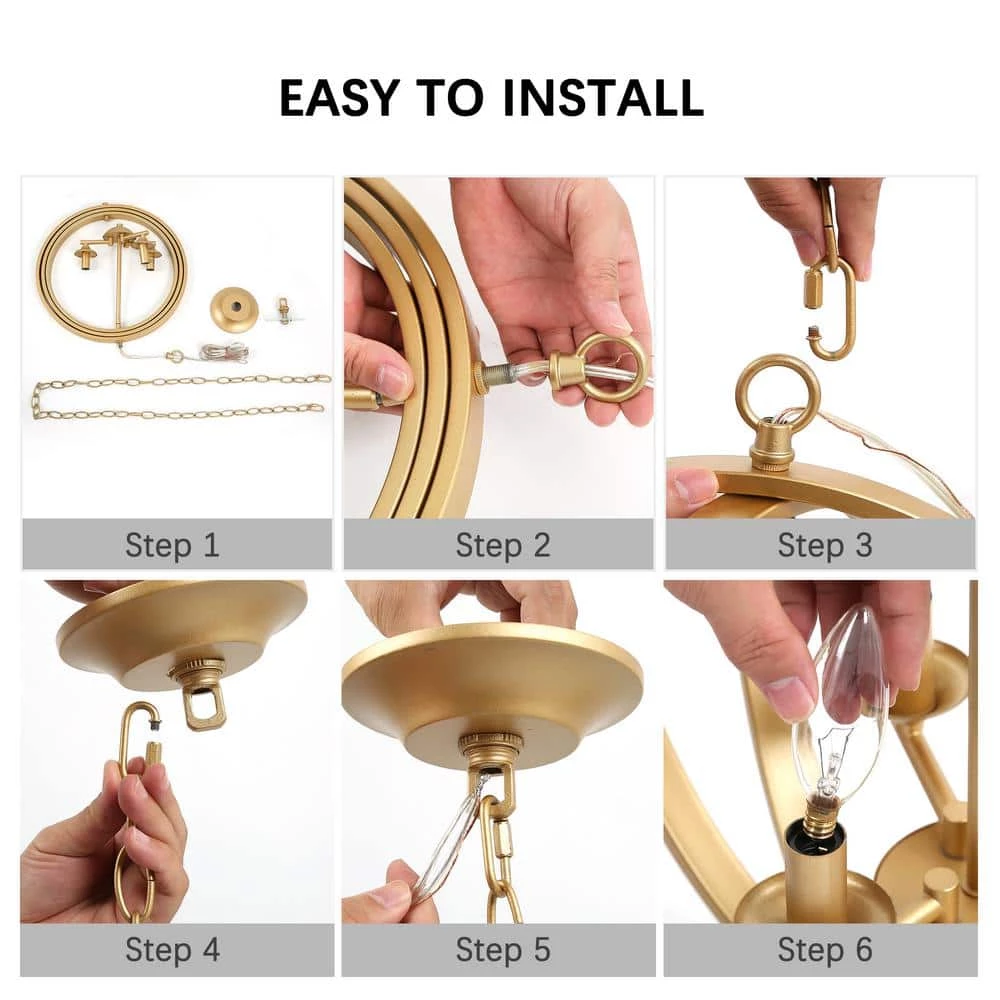 EASY TO INSTALL

Step 1

Step 2

Step 3

Step 4

Step 5

Step 6