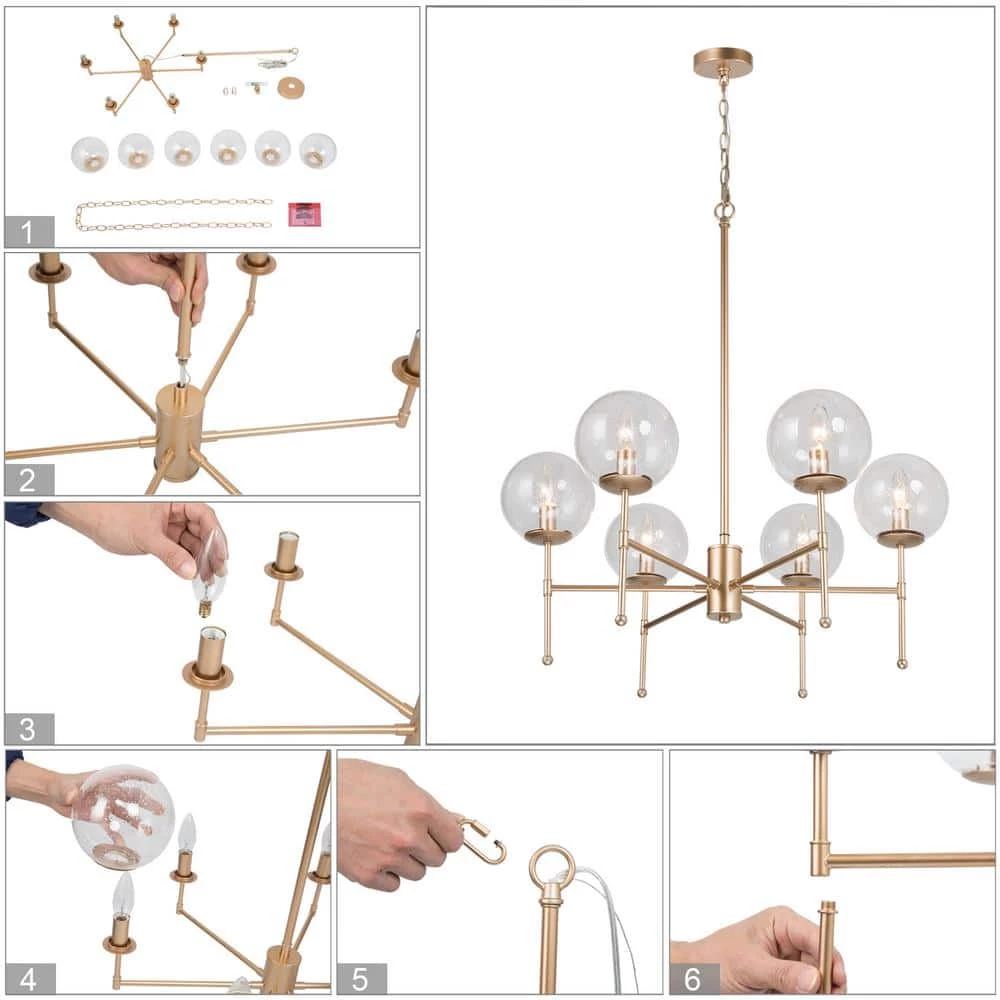 1

2

3

4

5

6