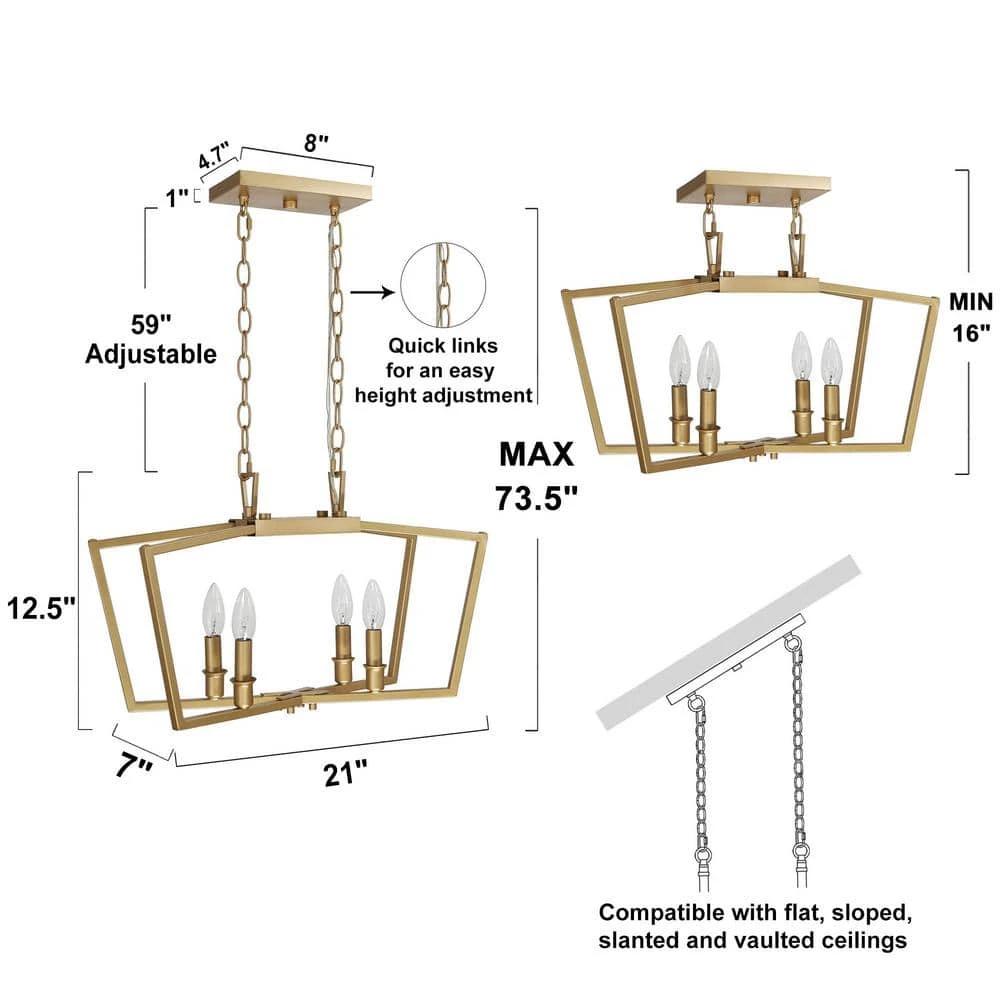 4.7"

8"

1"

59" Adjustable

Quick links for an easy height adjustment

MAX 73.5"

MIN 16"

12.5"

7"

21"

Compatible with flat, sloped, slanted and vaulted ceilings