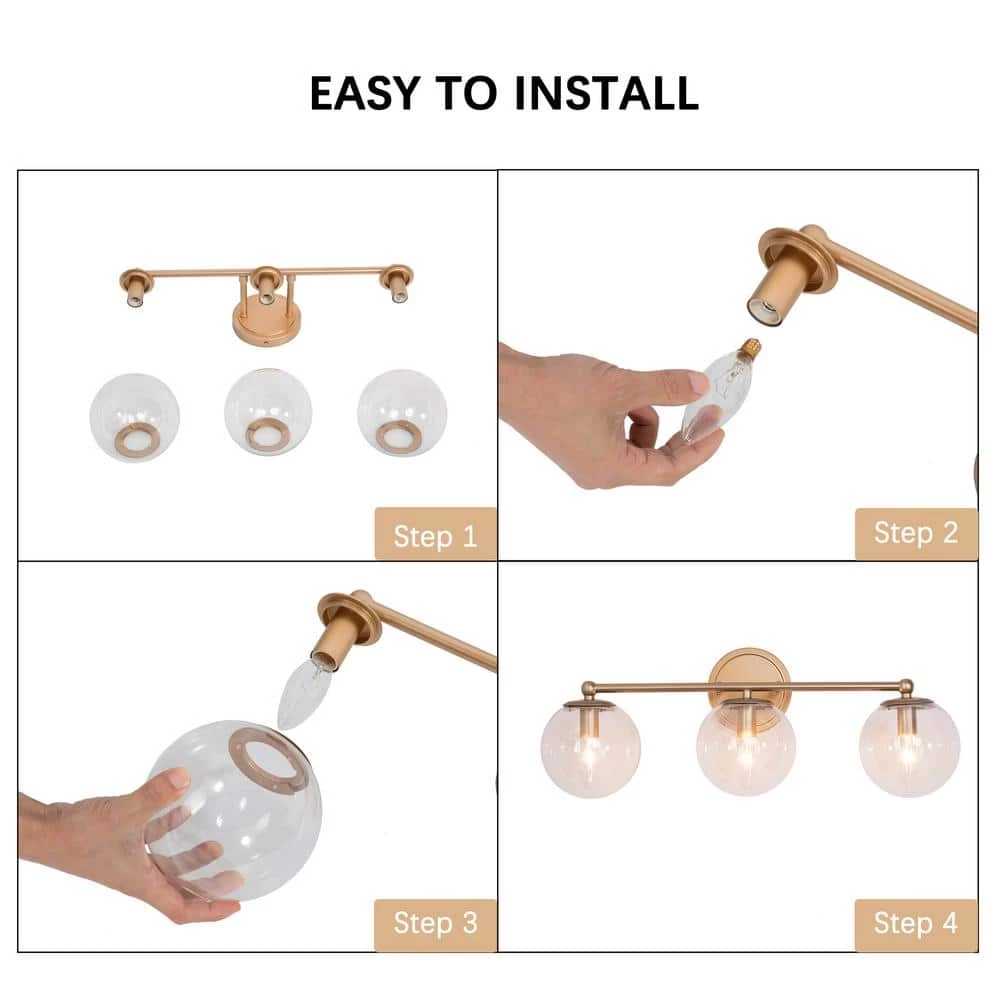 EASY TO INSTALL

Step 1

Step 2

Step 3

Step 4