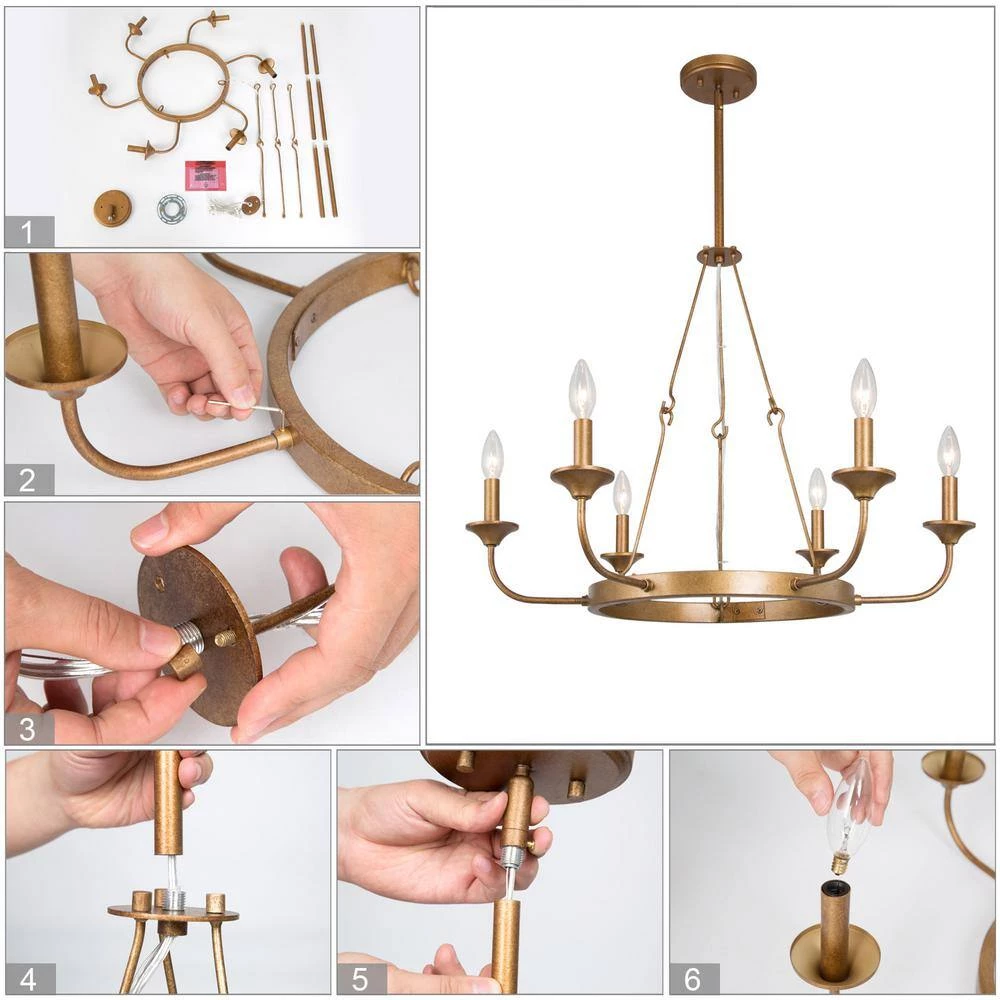 1
2
3
4
5
6