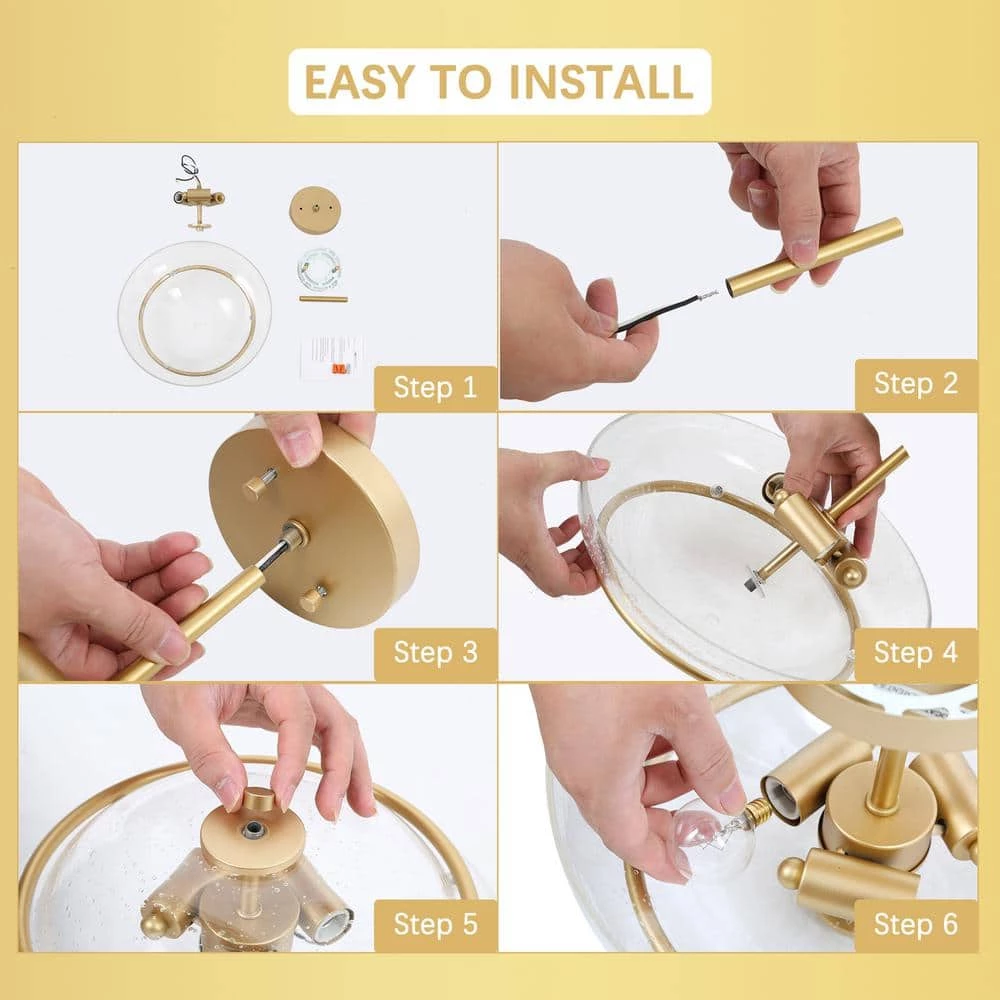 EASY TO INSTALL

Step 1

Step 2

Step 3

Step 4

Step 5

Step 6