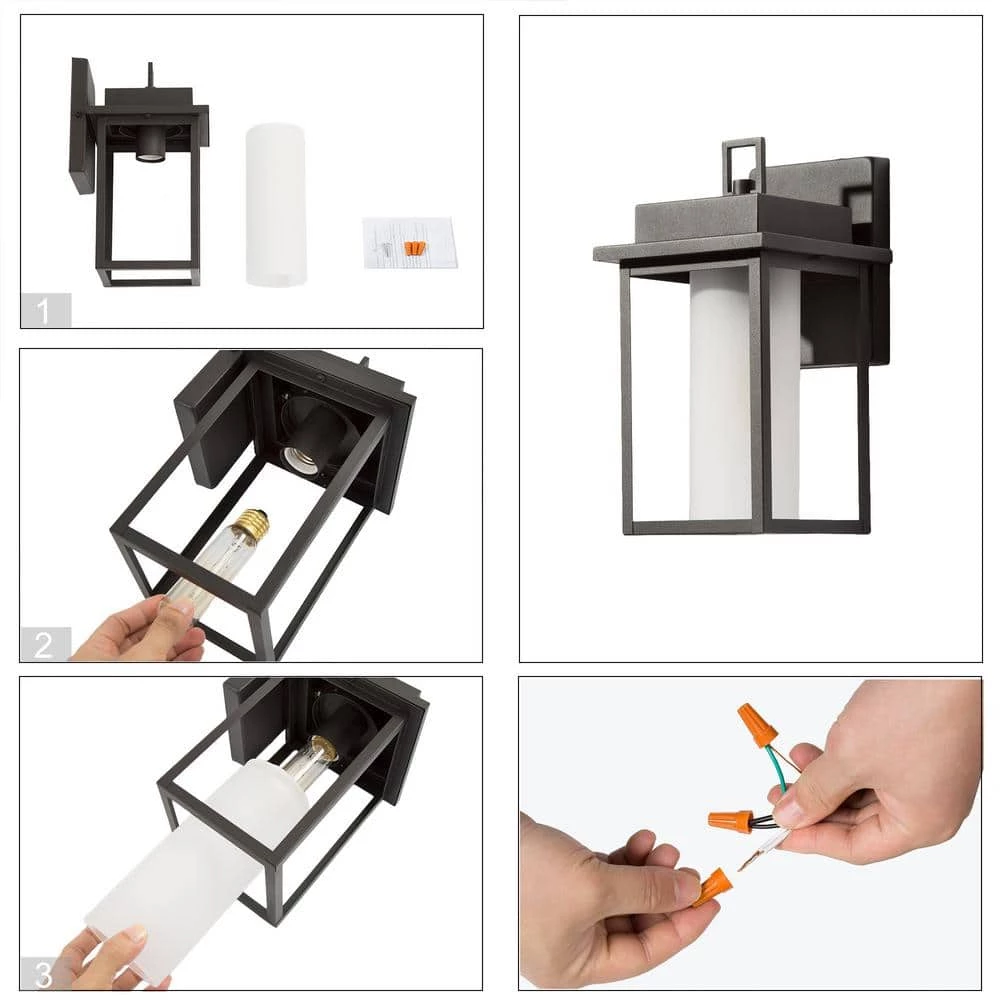 1

2

3