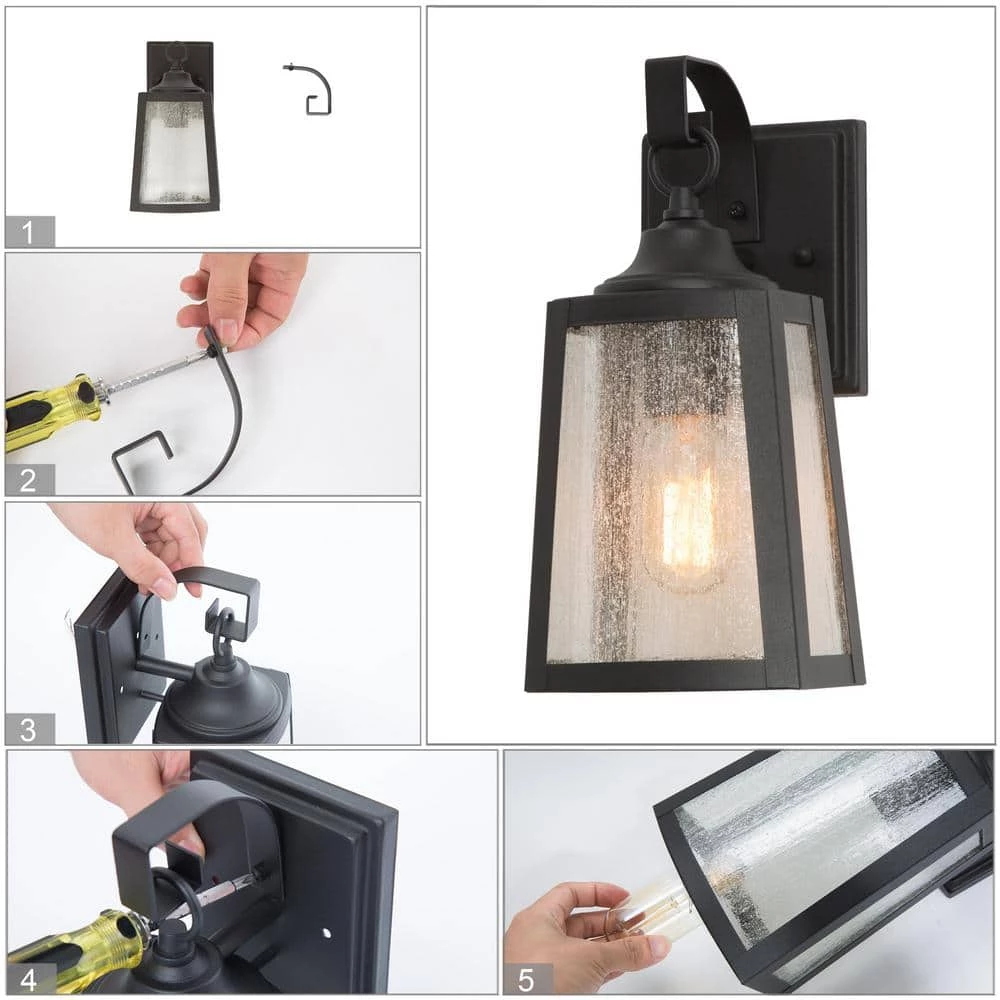 1

2

3

4

5