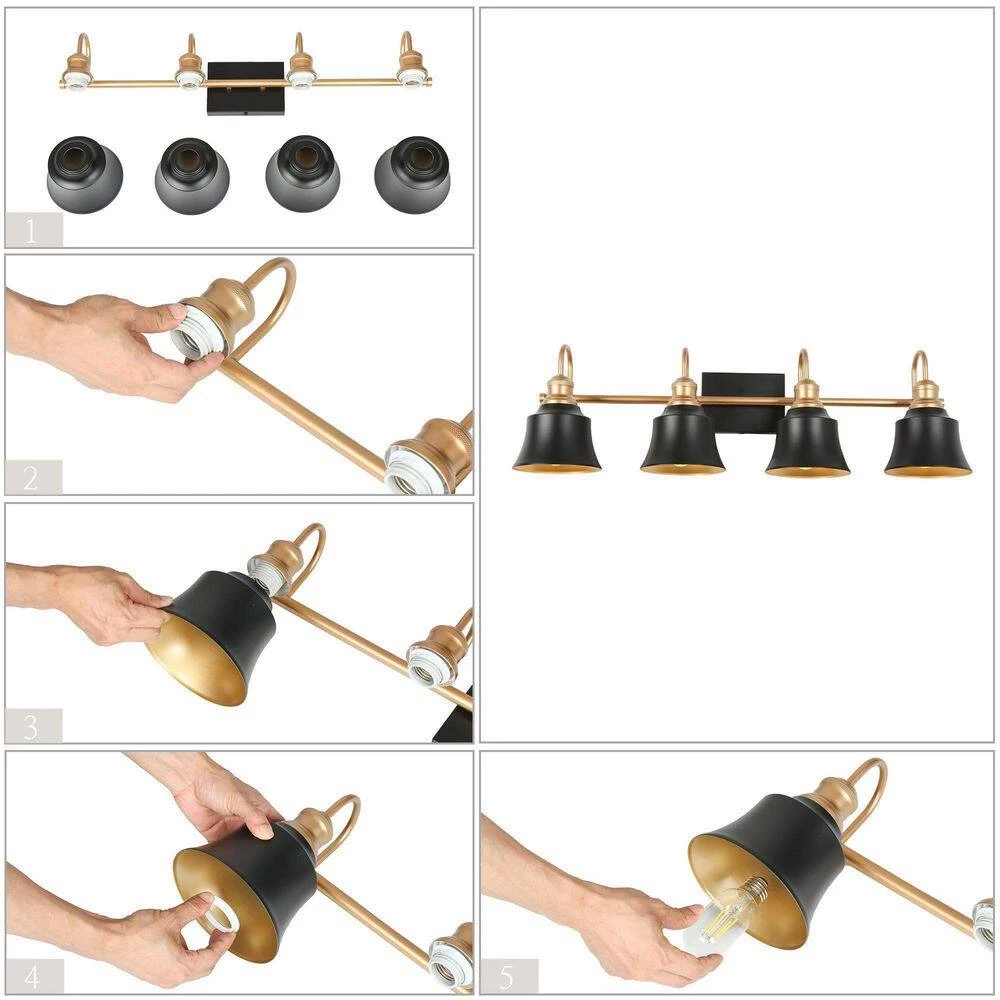 1

2

3

4

5