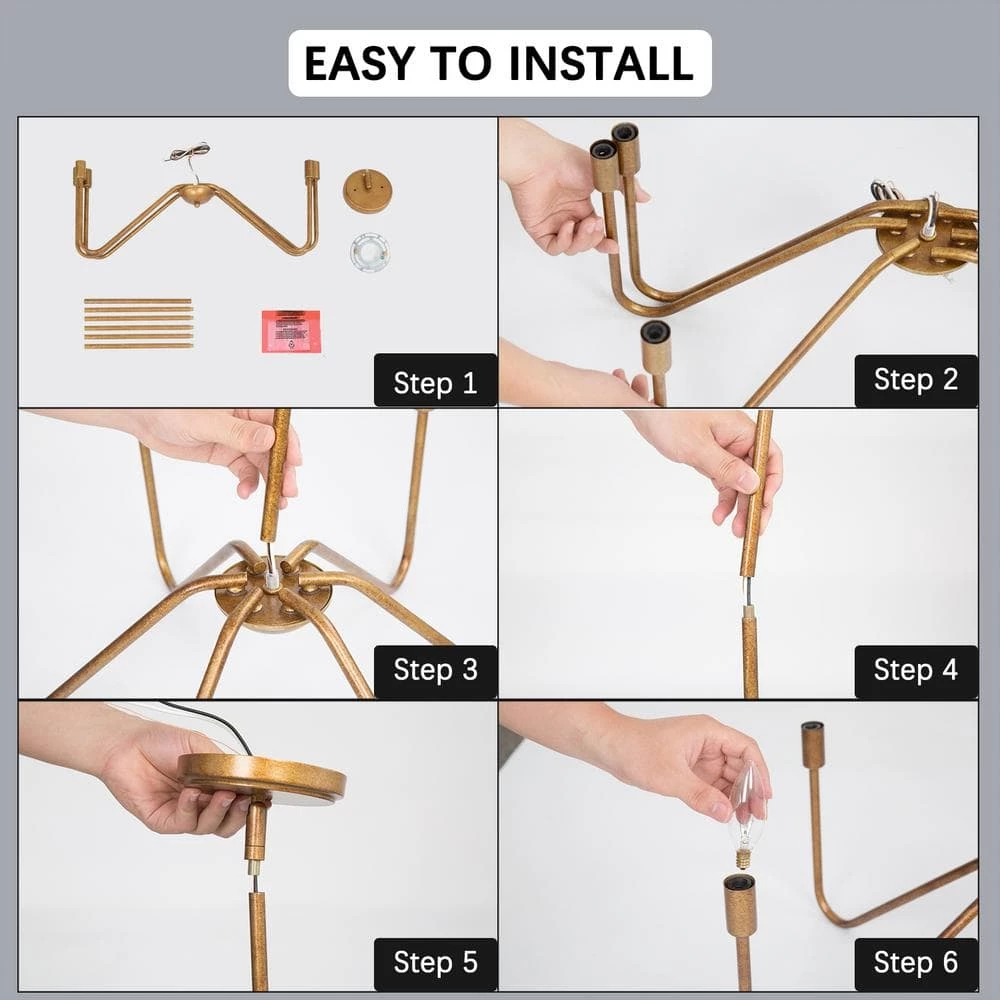 EASY TO INSTALL

Step 1

Step 2

Step 3

Step 4

Step 5

Step 6