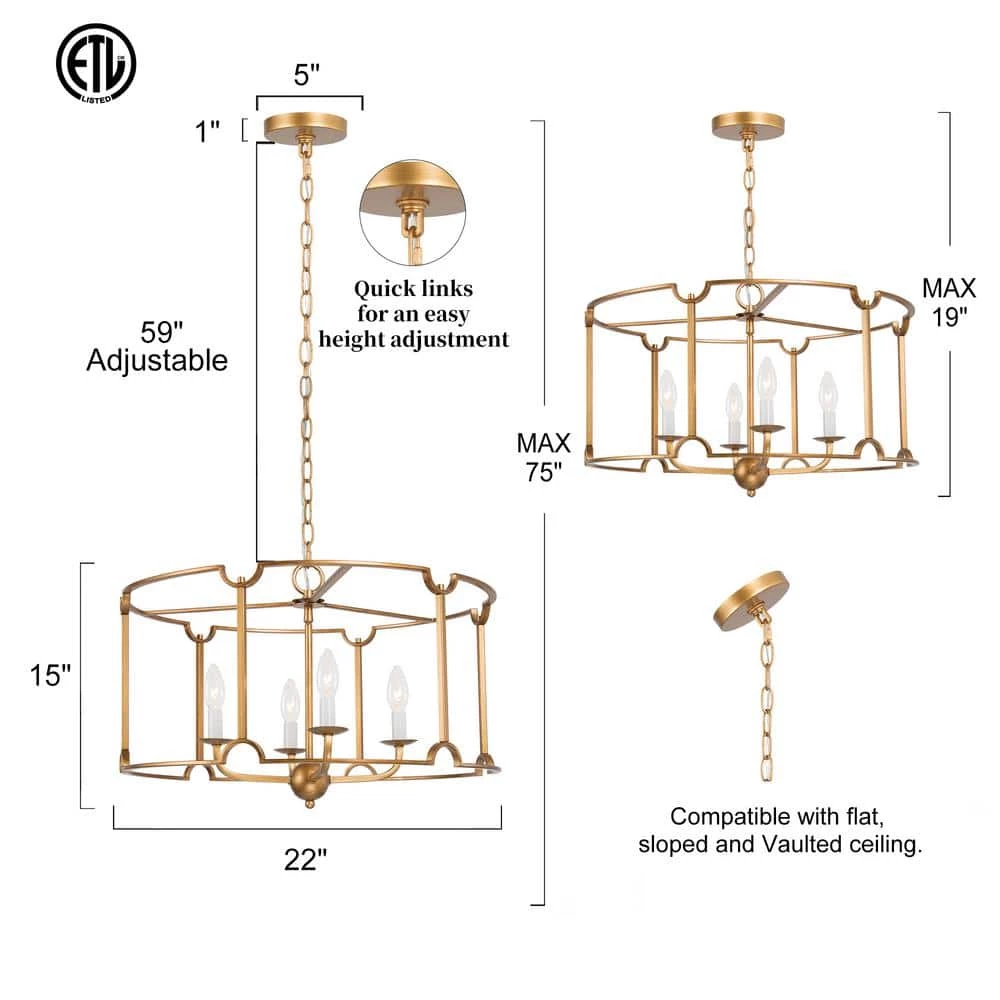 ETL
LISTED

5"

1"

Quick links for an easy height adjustment

59" Adjustable

MAX 75"

MAX 19"

15"

22"

Compatible with flat, sloped and Vaulted ceiling.